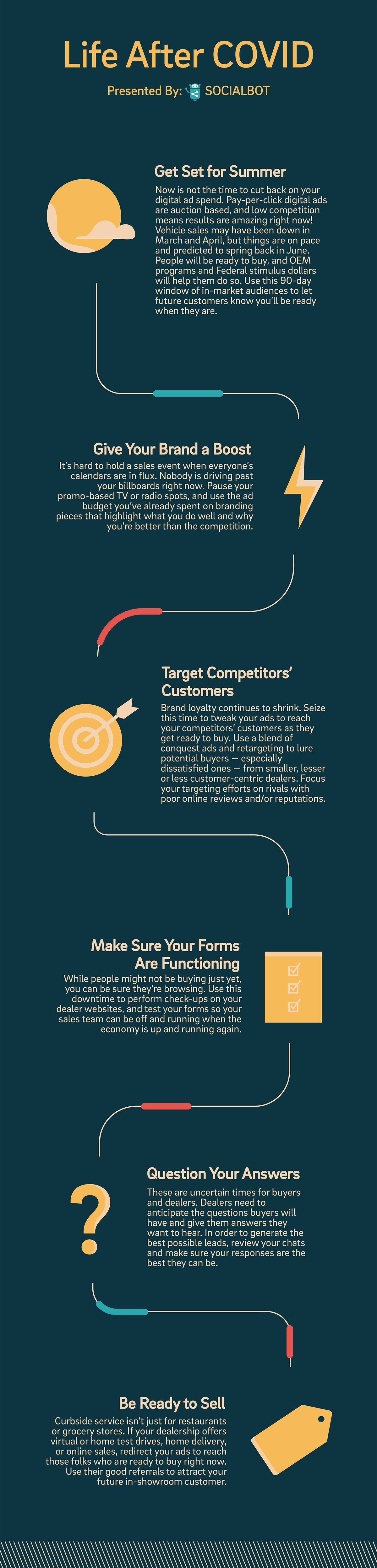 Life After COVID

Presented By: SOCIALBOT

Get Set for Summer

Now is not the time to cut back on your digital ad spend. Pay-per-click digital ads are auction based, and low competition means results are amazing right now! Vehicle sales may have been down in March and April, but things are on pace and predicted to spring back in June. People will be ready to buy, and OEM programs and Federal stimulus dollars will help them do so. Use this 90-day window of in-market audiences to let future customers know you'll be ready when they are.

Give Your Brand a Boost

It's hard to hold a sales event when everyone's calendars are in flux. Nobody is driving past your billboards right now. Pause your promo-based TV or radio spots, and use the ad budget you've already spent on branding pieces that highlight what you do well and why you're better than the competition.

Target Competitors' Customers

Brand loyalty continues to shrink. Seize this time to tweak your ads to reach your competitors' customers as they get ready to buy. Use a blend of conquest ads and retargeting to lure potential buyers — especially dissatisfied ones — from smaller, lesser or less customer-centric dealers. Focus your targeting efforts on rivals with poor online reviews and/or reputations.

Make Sure Your Forms Are Functioning

While people might not be buying just yet, you can be sure they're browsing. Use this downtime to perform check-ups on your dealer websites, and test your forms so your sales team can be off and running when the economy is up and running again.

Question Your Answers

These are uncertain times for buyers and dealers. Dealers need to anticipate the questions buyers will have and give them answers they want to hear. In order to generate the best possible leads, review your chats and make sure your responses are the best they can be.

Be Ready to Sell

Curbside service isn't just for restaurants or grocery stores. If your dealership offers virtual or home test drives, home delivery, or online sales, redirect your ads to reach those folks who are ready to buy right now. Use their good referrals to attract your future in-showroom customer.